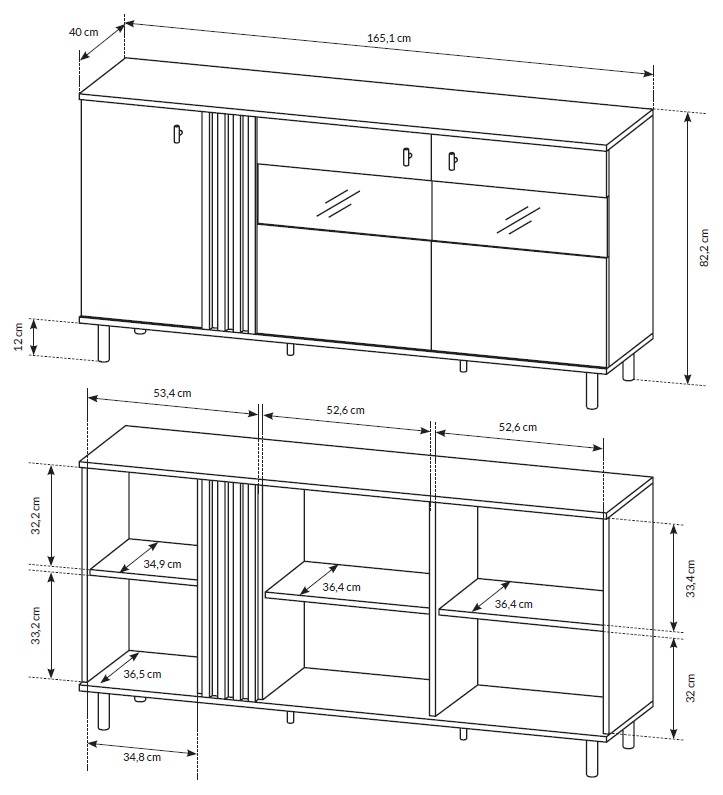 40 cm
165,1 cm
82,2 cm
12 cm
53,4 cm
52,6 cm
52,6 cm
32,2 cm
34,9 cm
36,4 cm
36,4 cm
33,4 cm
33,2 cm
36,5 cm
32 cm
34,8 cm