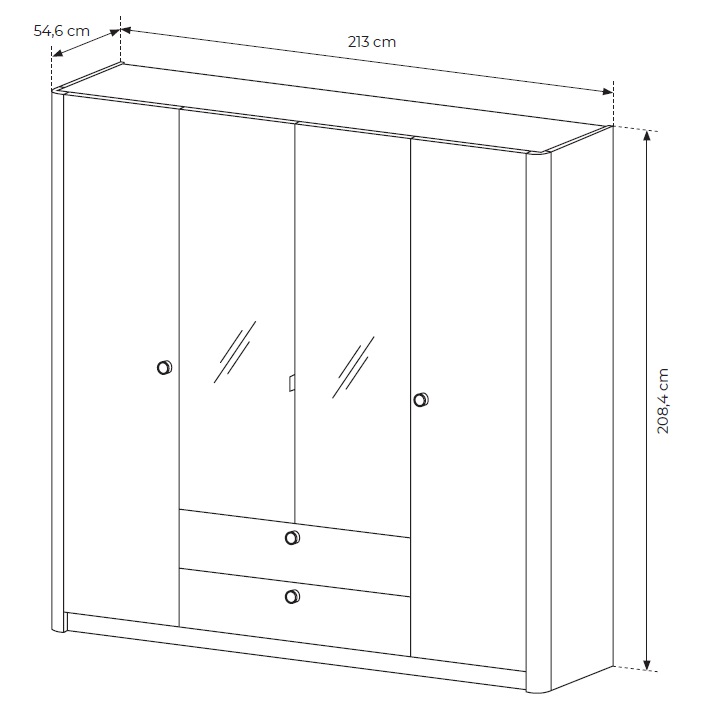 54,6 cm
213 cm
208,4 cm