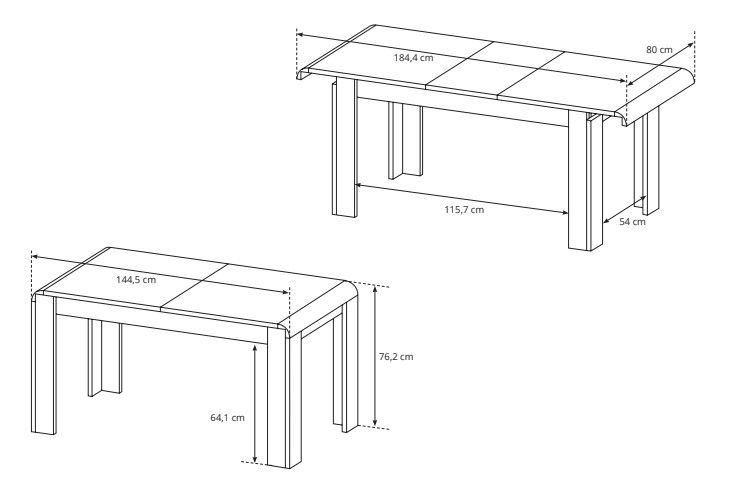 184,4 cm
80 cm
115,7 cm
54 cm
144,5 cm
76,2 cm
64,1 cm