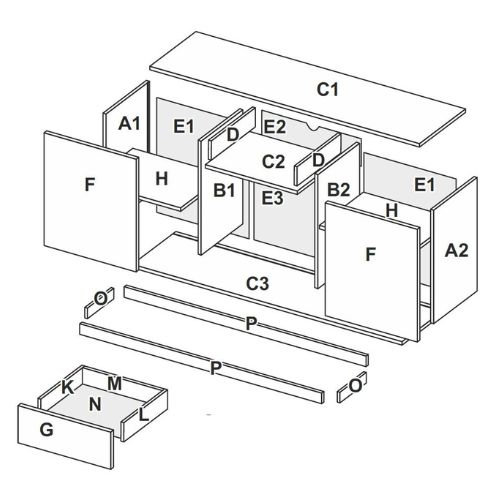 C1
A1
E1
D
E2
C2
D
F
H
B1
E3
B2
E1
H
F
A2
C3
O
P
P
O
K
M
N
L
G