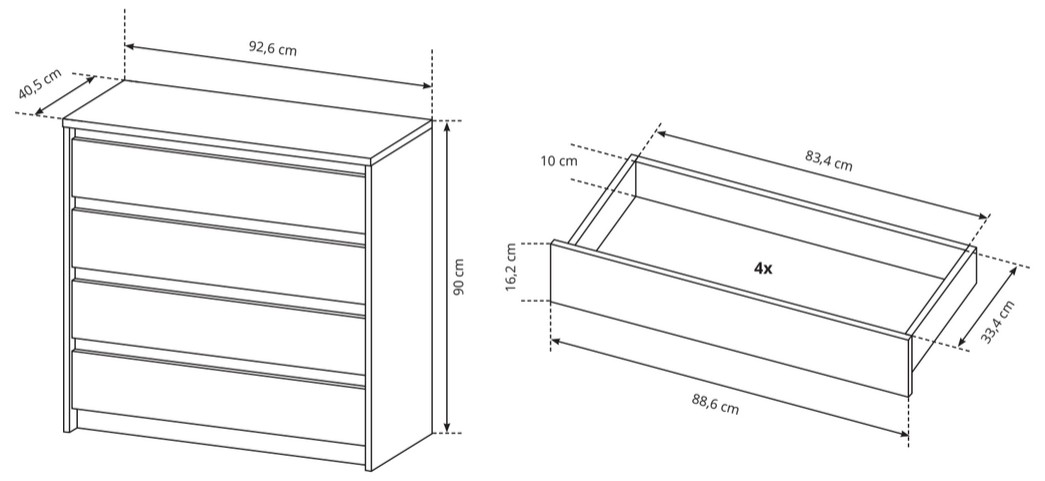 92,6 cm
40,5 cm
90 cm
10 cm
83,4 cm
16,2 cm
4x
33,4 cm
88,6 cm