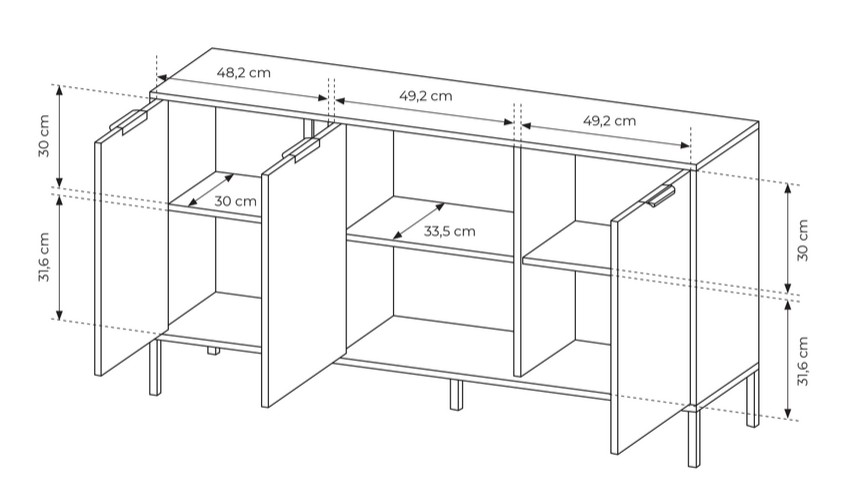 48,2 cm
49,2 cm
49,2 cm
30 cm
31,6 cm
30 cm
33,5 cm
30 cm
31,6 cm