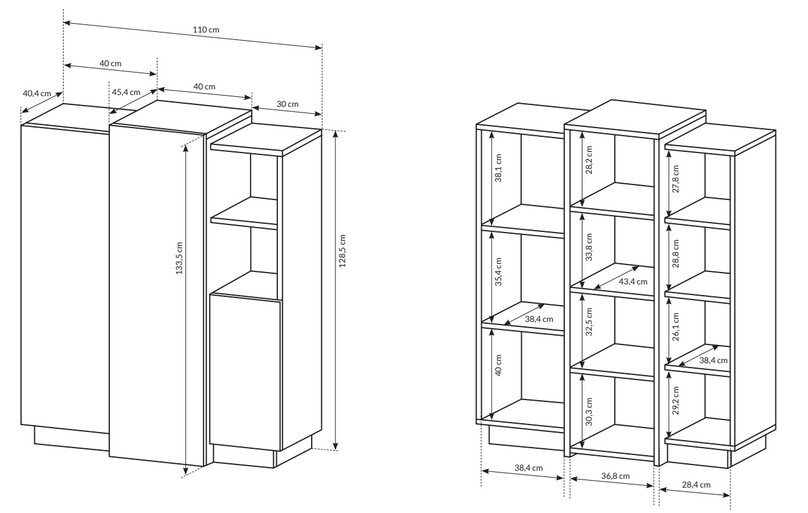 110 cm
40 cm
40,4 cm
45,4 cm
40 cm
30 cm
133,5 cm
128,5 cm
38,1 cm
35,4 cm
38,4 cm
40 cm
28,2 cm
33,8 cm
43,4 cm
32,5 cm
30,3 cm
27,8 cm
28,8 cm
26,1 cm
38,4 cm
29,2 cm
38,4 cm
36,8 cm
28,4 cm